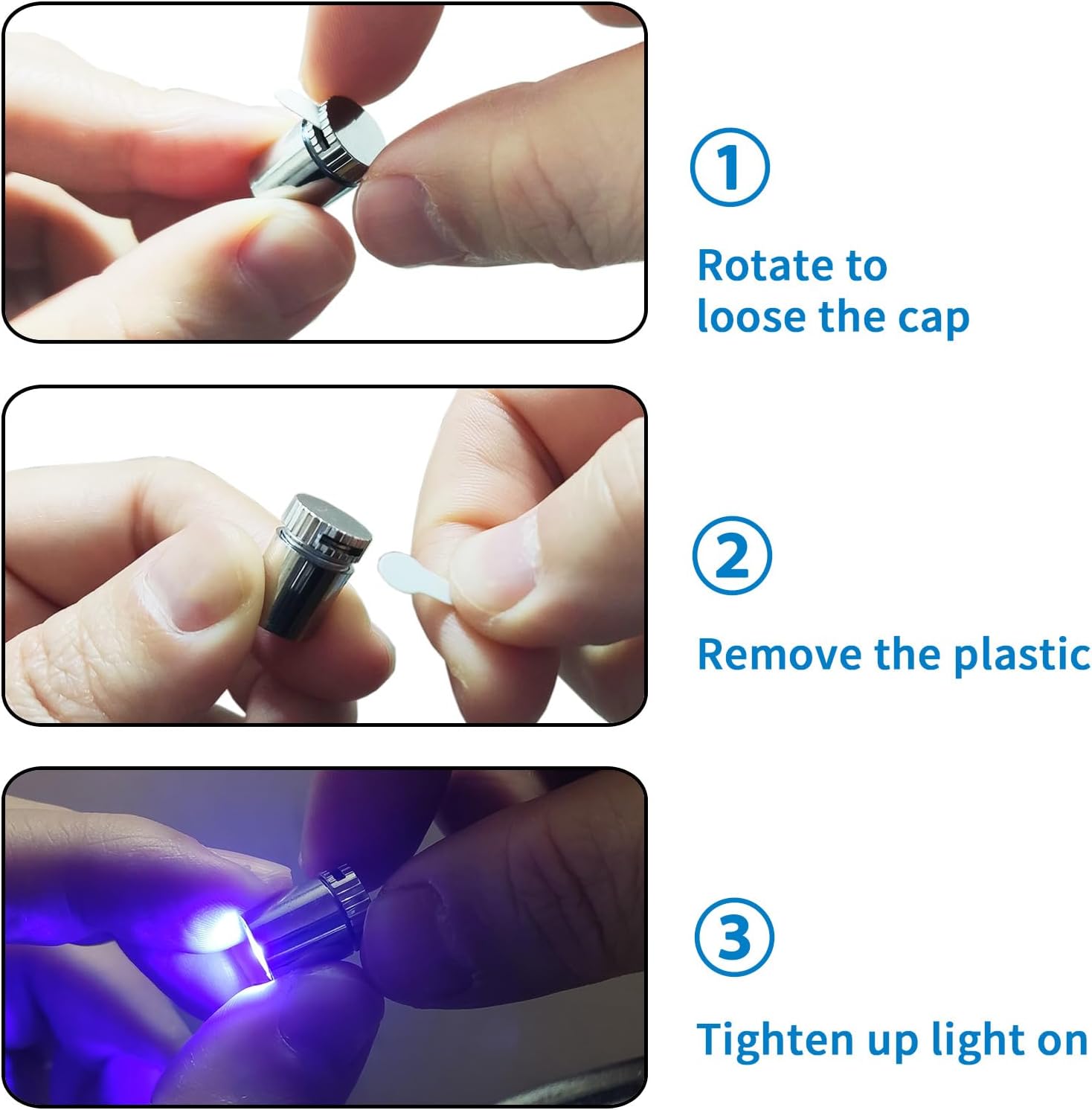 ①

Rotate to loose the cap

②

Remove the plastic

③

Tighten up light on